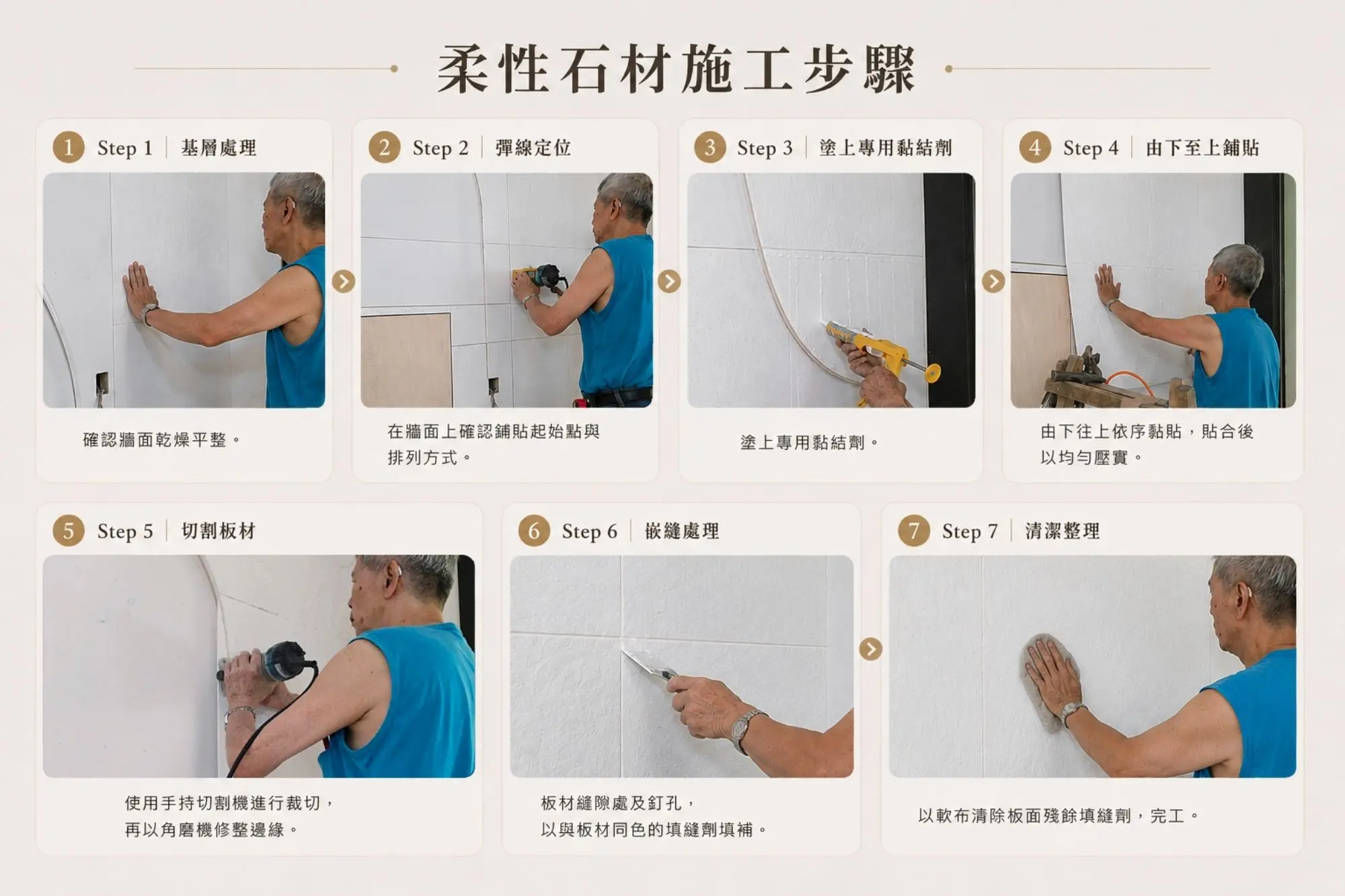 柔性石材施工步驟

1 Step 1 | 基層處理

確認牆面乾燥平整。

2 Step 2 | 彈線定位

在牆面上確認鋪貼起始點與排列方式。

3 Step 3 | 塗上專用黏結劑

塗上專用黏結劑。

4 Step 4 | 由下至上鋪貼

由下往上依序黏貼，貼合後以均勻壓實。

5 Step 5 | 切割板材

使用手持切割機進行裁切，再以角磨機修整邊緣。

6 Step 6 | 嵌縫處理

板材縫隙處及釘孔，以與板材同色的填縫劑填補。

7 Step 7 | 清潔整理

以軟布清除板面殘餘填縫劑，完工。